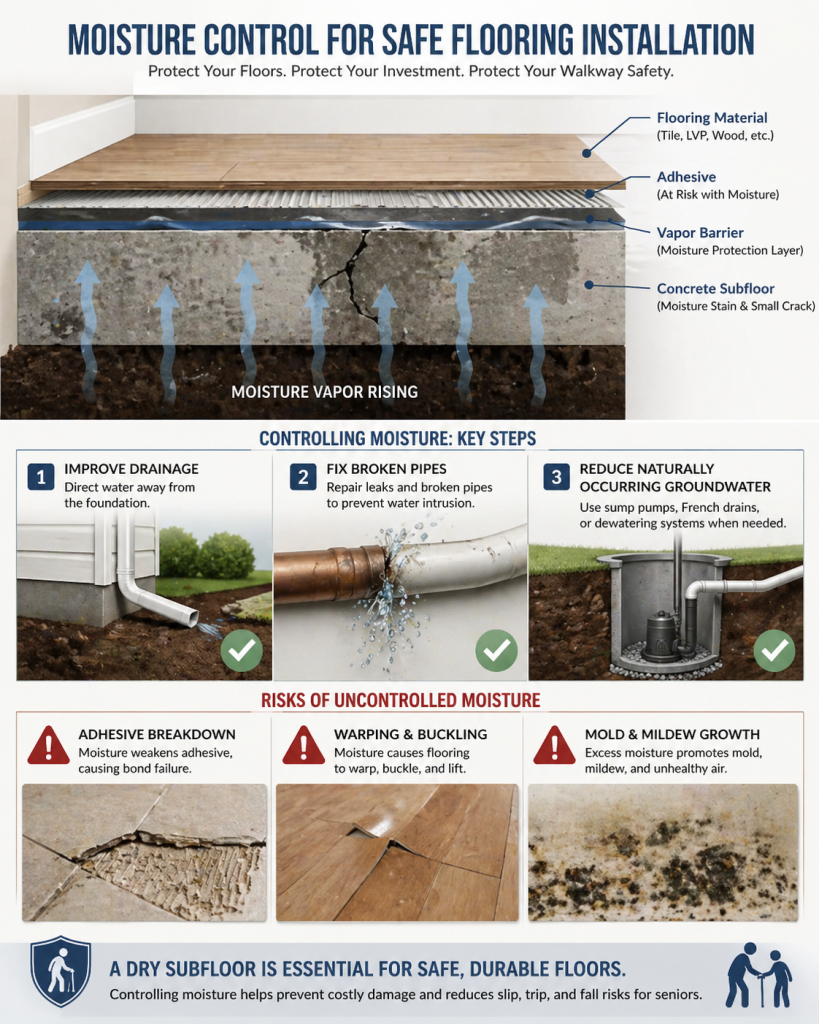 MOISTURE CONTROL FOR SAFE FLOORING INSTALLATION

Protect Your Floors. Protect Your Investment. Protect Your Walkway Safety.

Flooring Material
(Tile, LVP, Wood, etc.)

Adhesive
(At Risk with Moisture)

Vapor Barrier
(Moisture Protection Layer)

Concrete Subfloor
(Moisture Stain & Small Crack)

MOISTURE VAPOR RISING

CONTROLLING MOISTURE: KEY STEPS

1 IMPROVE DRAINAGE
Direct water away from the foundation.

2 FIX BROKEN PIPES
Repair leaks and broken pipes to prevent water intrusion.

3 REDUCE NATURALLY OCCURRING GROUNDWATER
Use sump pumps, French drains, or dewatering systems when needed.

RISKS OF UNCONTROLLED MOISTURE

ADHESIVE BREAKDOWN
Moisture weakens adhesive, causing bond failure.

WARPING & BUCKLING
Moisture causes flooring to warp, buckle, and lift.

MOLD & MILDEW GROWTH
Excess moisture promotes mold, mildew, and unhealthy air.

A DRY SUBFLOOR IS ESSENTIAL FOR SAFE, DURABLE FLOORS.
Controlling moisture helps prevent costly damage and reduces slip, trip, and fall risks for seniors.