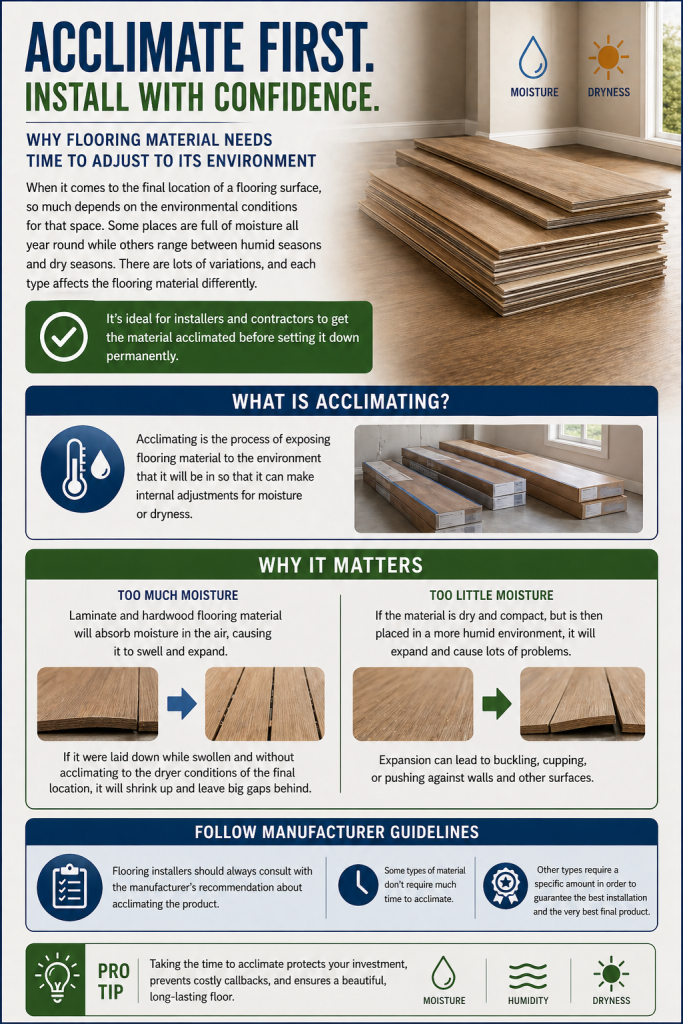 ACCLIMATE FIRST.
INSTALL WITH CONFIDENCE.

MOISTURE DRYNESS

WHY FLOORING MATERIAL NEEDS TIME TO ADJUST TO ITS ENVIRONMENT

When it comes to the final location of a flooring surface, so much depends on the environmental conditions for that space. Some places are full of moisture all year round while others range between humid seasons and dry seasons. There are lots of variations, and each type affects the flooring material differently.

It's ideal for installers and contractors to get the material acclimated before setting it down permanently.

WHAT IS ACCLIMATING?

Acclimating is the process of exposing flooring material to the environment that it will be in so that it can make internal adjustments for moisture or dryness.

WHY IT MATTERS

TOO MUCH MOISTURE

Laminate and hardwood flooring material will absorb moisture in the air, causing it to swell and expand.

If it were laid down while swollen and without acclimating to the dryer conditions of the final location, it will shrink up and leave big gaps behind.

TOO LITTLE MOISTURE

If the material is dry and compact, but is then placed in a more humid environment, it will expand and cause lots of problems.

Expansion can lead to buckling, cupping, or pushing against walls and other surfaces.

FOLLOW MANUFACTURER GUIDELINES

Flooring installers should always consult with the manufacturer's recommendation about acclimating the product.

Some types of material don't require much time to acclimate.

Other types require a specific amount in order to guarantee the best installation and the very best final product.

PRO TIP

Taking the time to acclimate protects your investment, prevents costly callbacks, and ensures a beautiful, long-lasting floor.

MOISTURE HUMIDITY DRYNESS