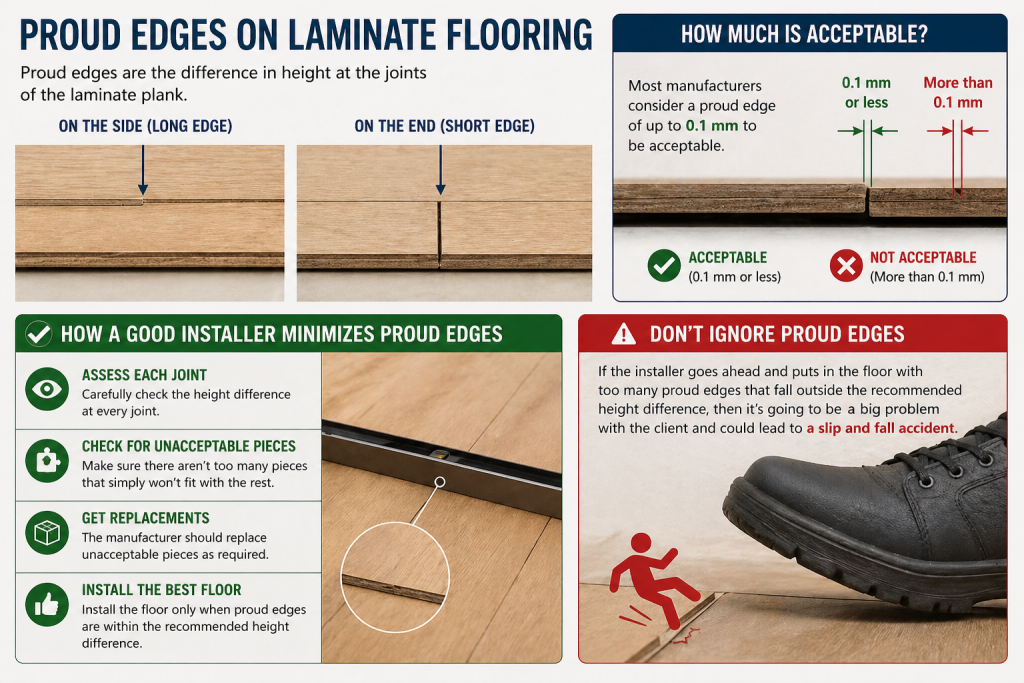 PROUD EDGES ON LAMINATE FLOORING

Proud edges are the difference in height at the joints of the laminate plank.

ON THE SIDE (LONG EDGE)

ON THE END (SHORT EDGE)

HOW MUCH IS ACCEPTABLE?

Most manufacturers consider a proud edge of up to 0.1 mm to be acceptable.

0.1 mm or less

More than 0.1 mm

ACCEPTABLE
(0.1 mm or less)

NOT ACCEPTABLE
(More than 0.1 mm)

HOW A GOOD INSTALLER MINIMIZES PROUD EDGES

ASSESS EACH JOINT
Carefully check the height difference at every joint.

CHECK FOR UNACCEPTABLE PIECES
Make sure there aren't too many pieces that simply won't fit with the rest.

GET REPLACEMENTS
The manufacturer should replace unacceptable pieces as required.

INSTALL THE BEST FLOOR
Install the floor only when proud edges are within the recommended height difference.

DON'T IGNORE PROUD EDGES

If the installer goes ahead and puts in the floor with too many proud edges that fall outside the recommended height difference, then it's going to be a big problem with the client and could lead to a slip and fall accident.